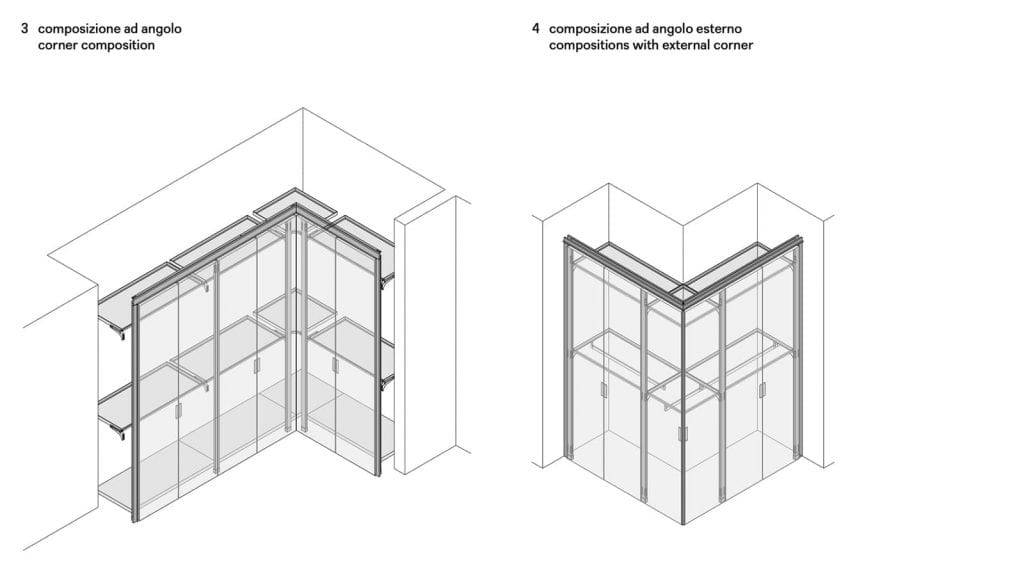 3 composizione ad angolo
corner composition

4 composizione ad angolo esterno
compositions with external corner